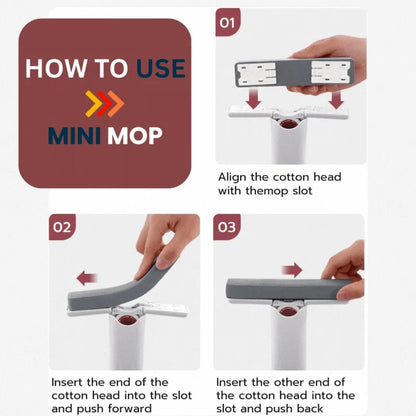 HOW TO USE

MINI MOP

01

Align the cotton head with themop slot

02

Insert the end of the cotton head into the slot and push forward

03

Insert the other end of the cotton head into the slot and push back